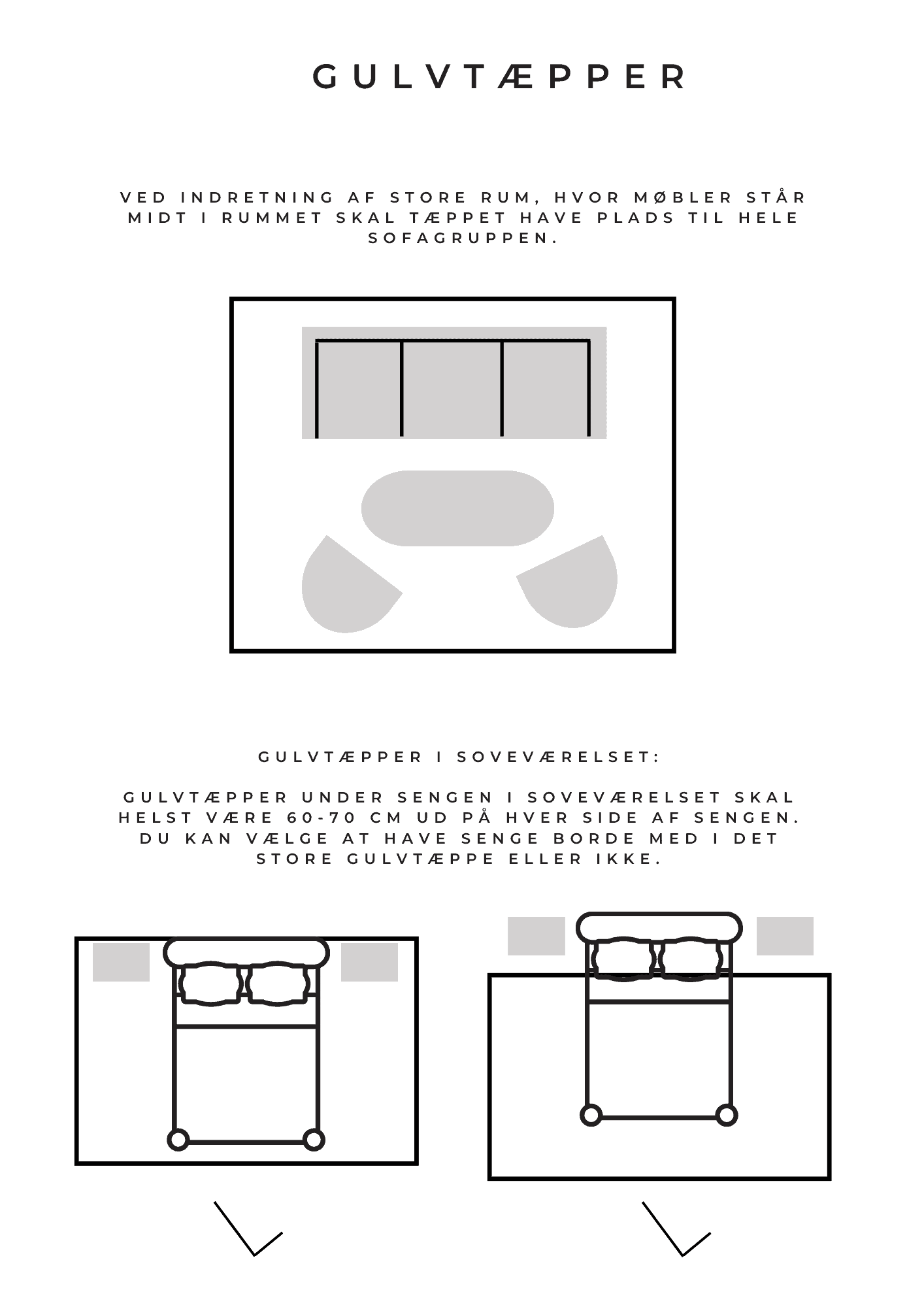 GULVTÆPPER

VED INDRETNING AF STORE RUM, HVOR MØBLER STÅR MIDT I RUMMET SKAL TÆPPET HAVE PLADS TIL HELE SOFAGRUPPEN.

GULVTÆPPER I SOVEVÆRELSET:

GULVTÆPPER UNDER SENGEN I SOVEVÆRELSET SKAL HELST VÆRE 60-70 CM UD PÅ HVER SIDE AF SENGEN. DU KAN VÆLGE AT HAVE SENGE BORDE MED I DET STORE GULVTÆPPE ELLER IKKE.